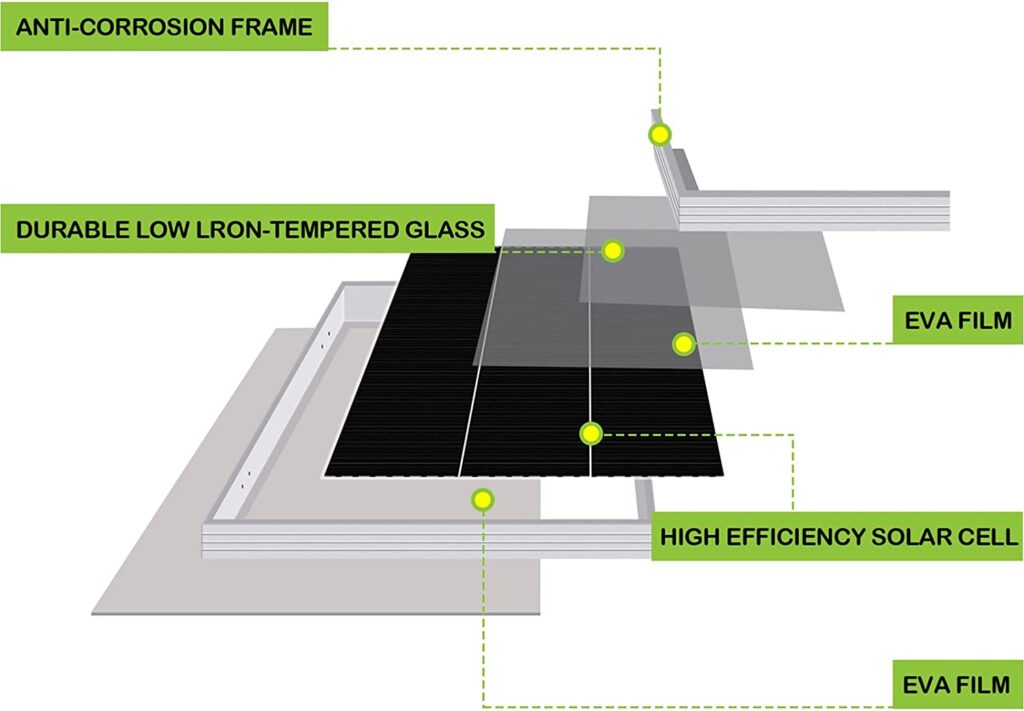 ANTI-CORROSION FRAME

DURABLE LOW LRON-TEMPERED GLASS

EVA FILM

HIGH EFFICIENCY SOLAR CELL

EVA FILM